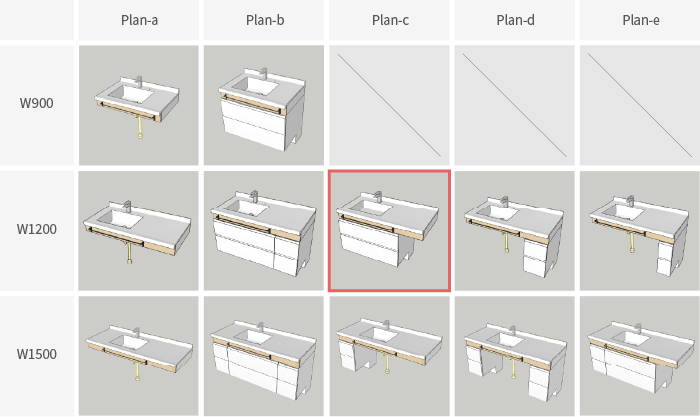 | | Plan-a | Plan-b | Plan-c | Plan-d | Plan-e |
|---|---|---|---|---|---|
| W900 | | | | | |
| W1200 | | | | | |
| W1500 | | | | | |