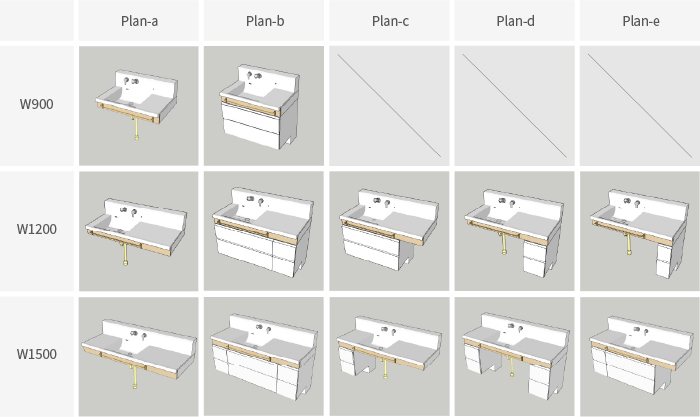 |  | Plan-a | Plan-b | Plan-c | Plan-d | Plan-e |
|---|---|---|---|---|---|
| W900 |  |  |  |  |  |
| W1200 |  |  |  |  |  |
| W1500 |  |  |  |  |  |