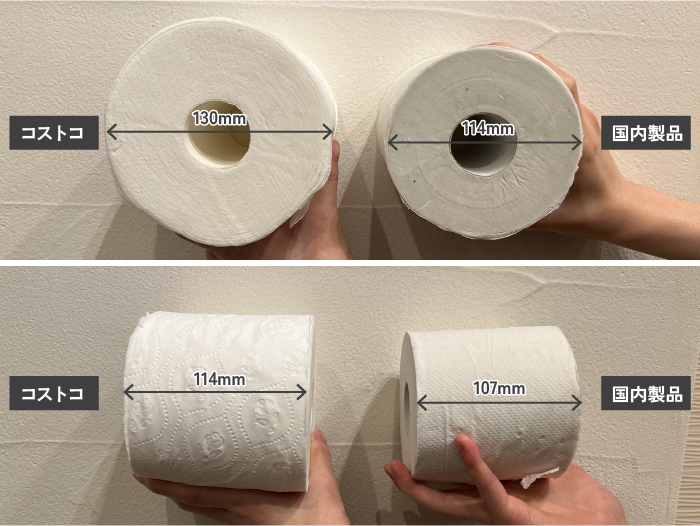 コストコ

130mm

114mm

国内製品

コストコ

114mm

107mm

国内製品